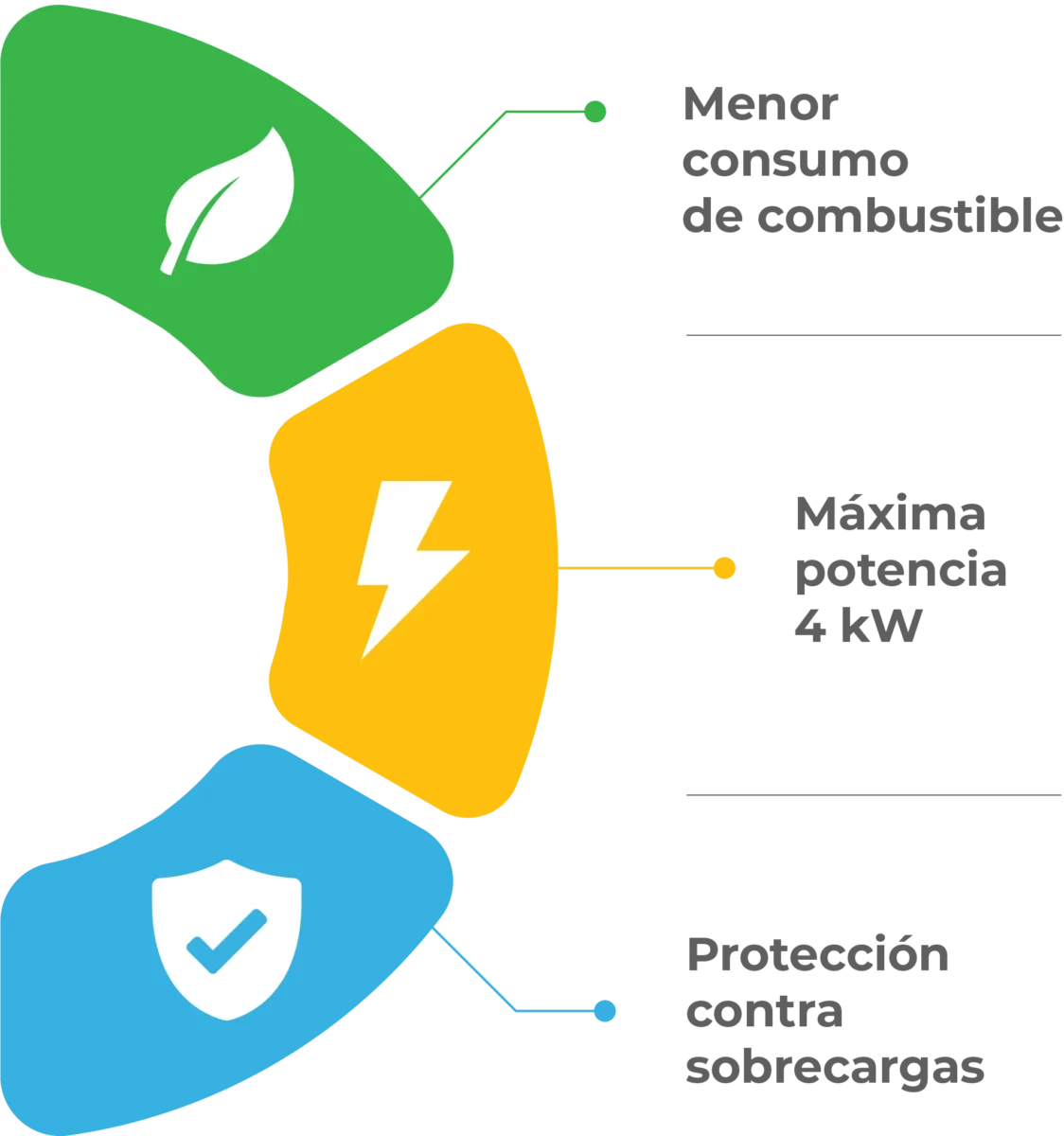 Menor consumo de combustible

Máxima potencia 4 kW

Protección contra sobrecargas